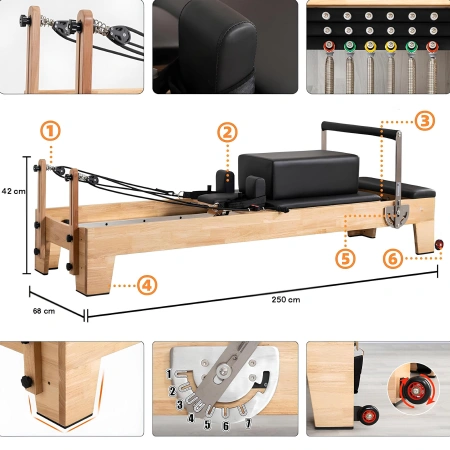 1

2

3

42 cm

5

6

4

68 cm

250 cm

1
2
3
4
5
6
7