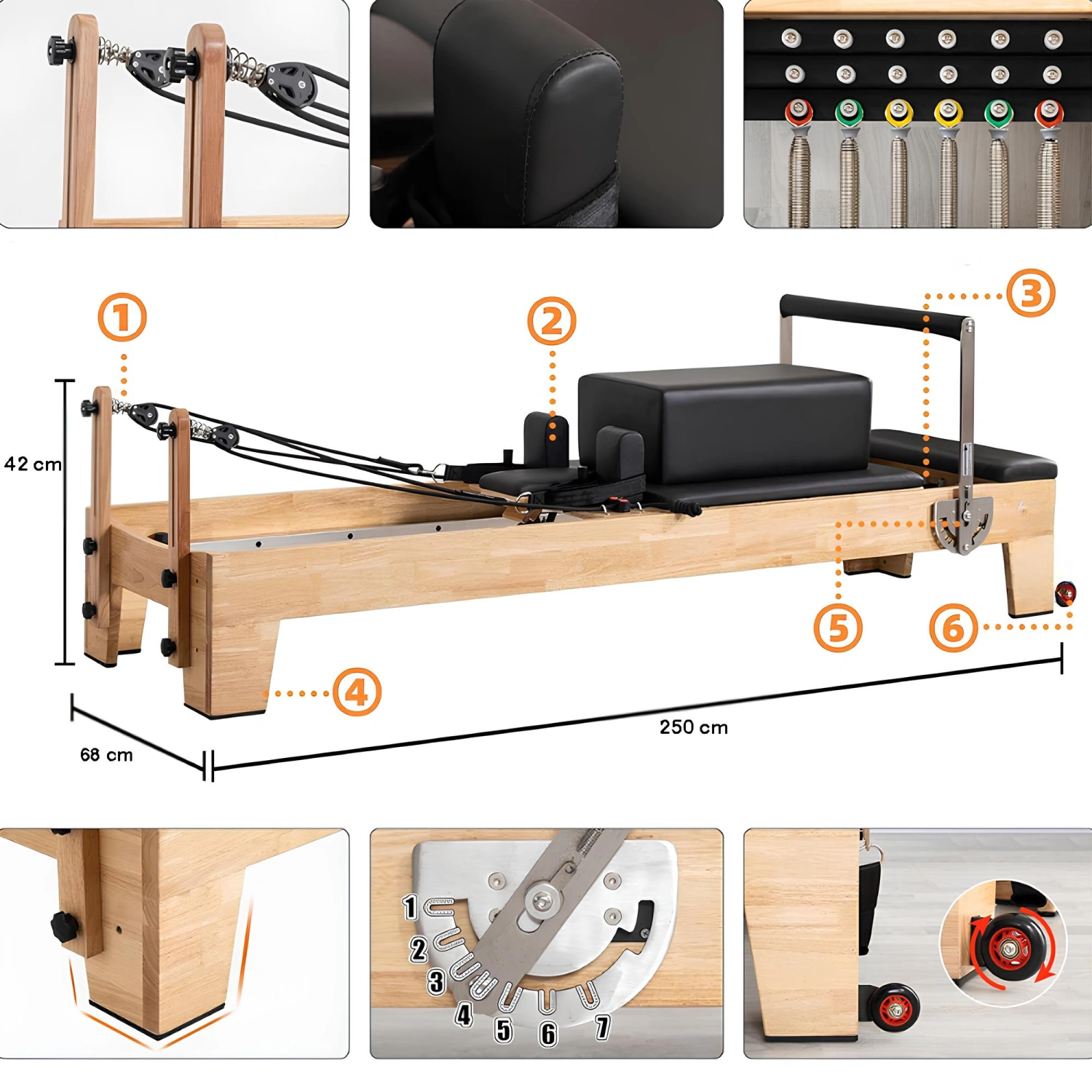 ①
②
③
42 cm
⑤
⑥
④
250 cm
68 cm
1
2
3
4
5
6
7