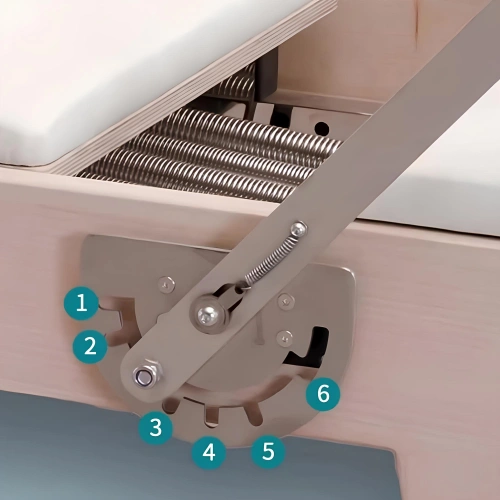 1
2
3
4
5
6